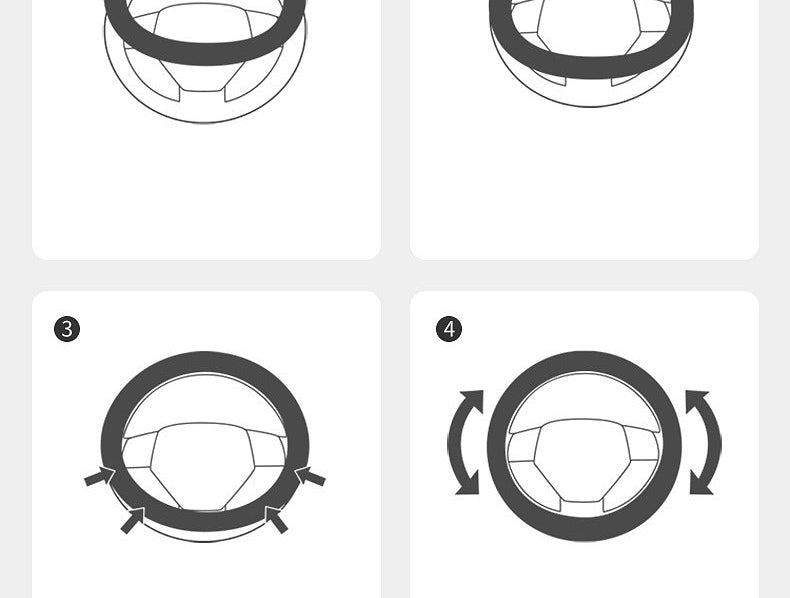 3

4